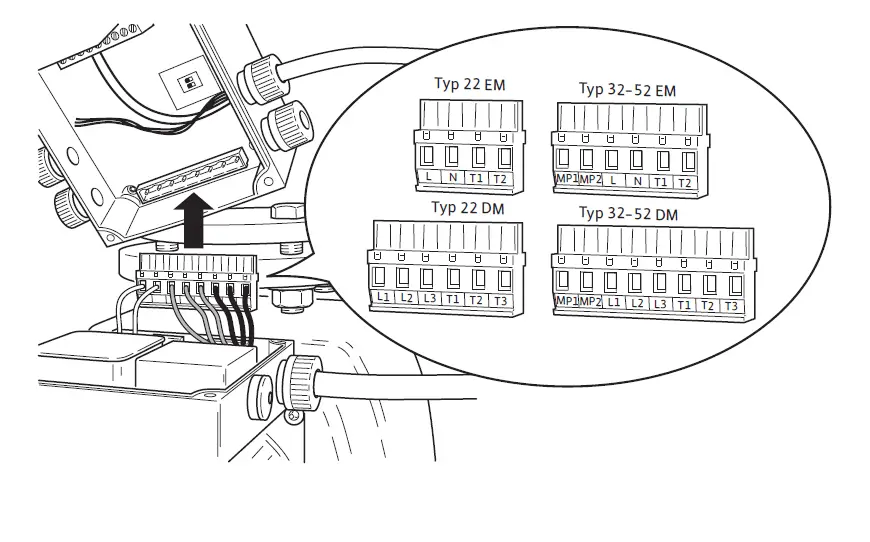 Typ 22 EM

L N T1 T2

Typ 32–52 EM

MP1 MP2 L N T1 T2

Typ 22 DM

L1 L2 L3 T1 T2 T3

Typ 32–52 DM

MP1 MP2 L1 L2 L3 T1 T2 T3