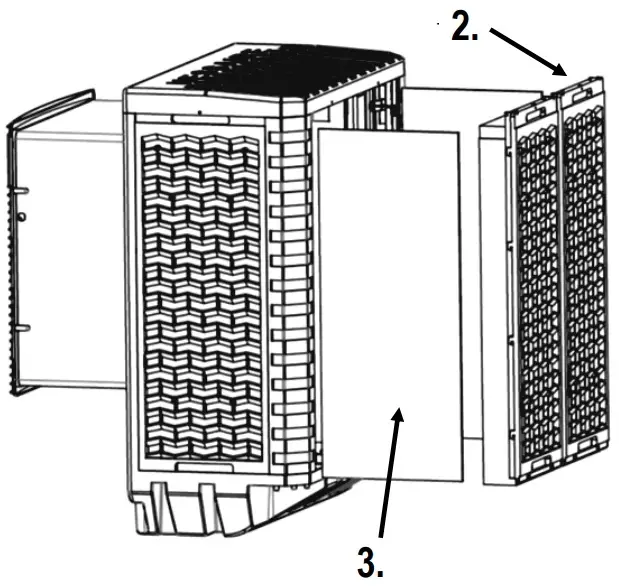 2.

3.