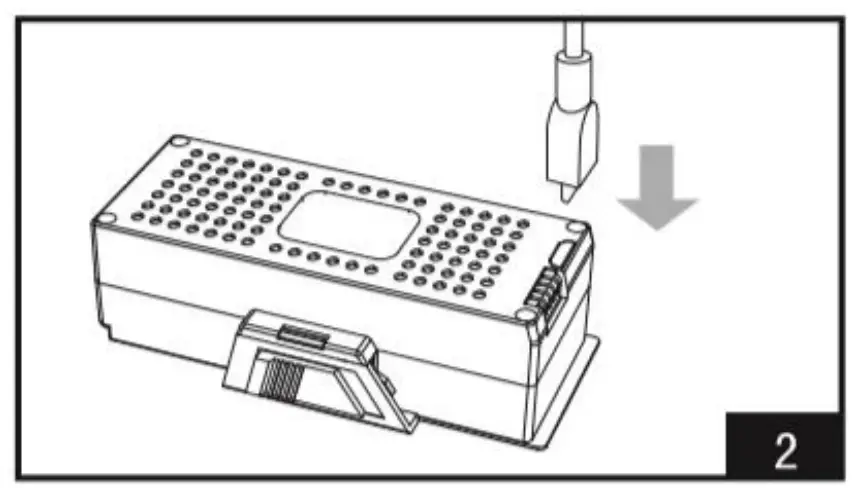 2