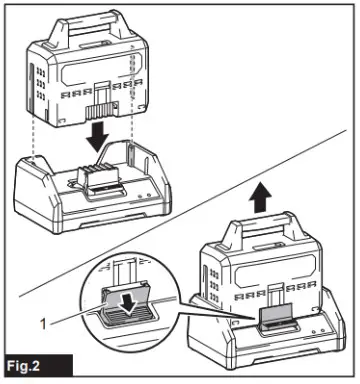 1

Fig.2