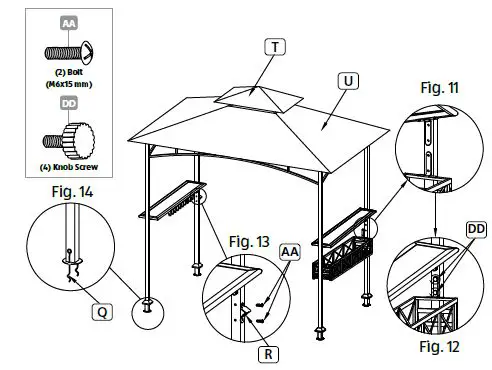 AA
(2) Bolt
(M6x15 mm)
DD
(4) Knob Screw
Fig. 14
Q
T
U
Fig. 11
Fig. 13
AA
R
DD
Fig. 12