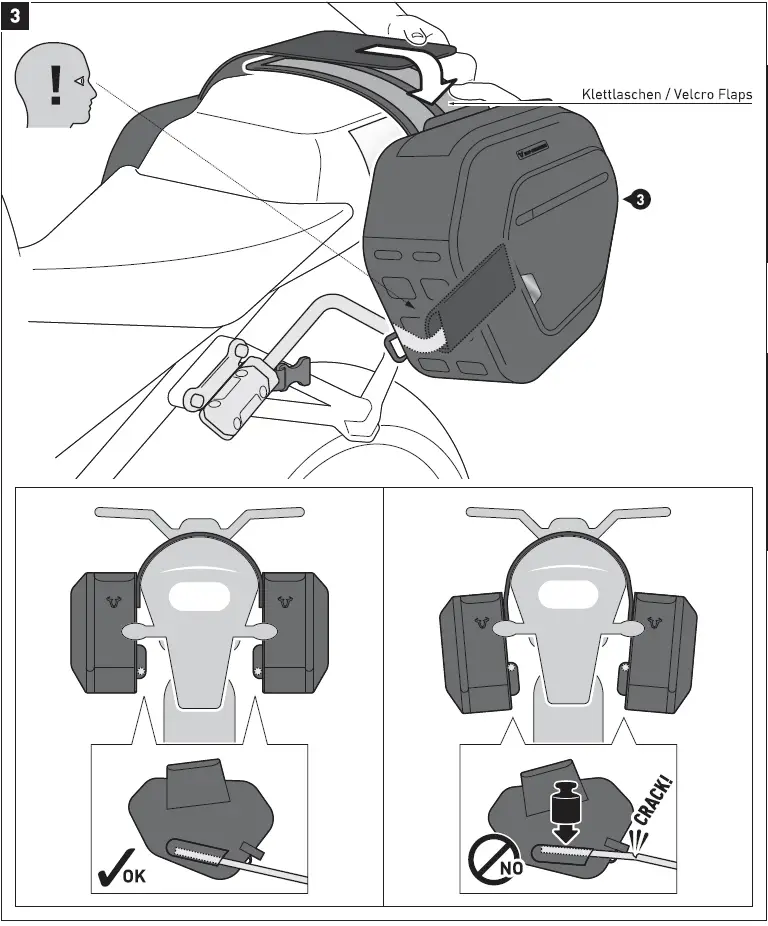 3

!

Klettlaschen / Velcro Flaps

3

OK

NO

CRACK!