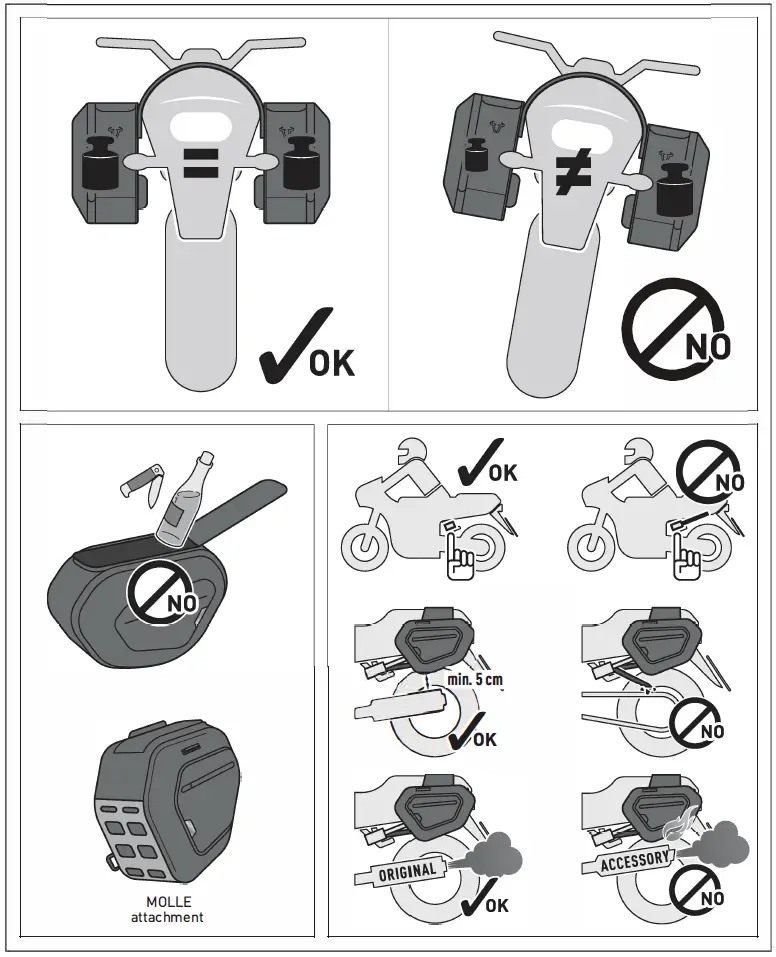 =

OK

≠

NO

NO

MOLLE attachment

OK

NO

min. 5 cm

OK

NO

ORIGINAL

OK

ACCESSORY

NO