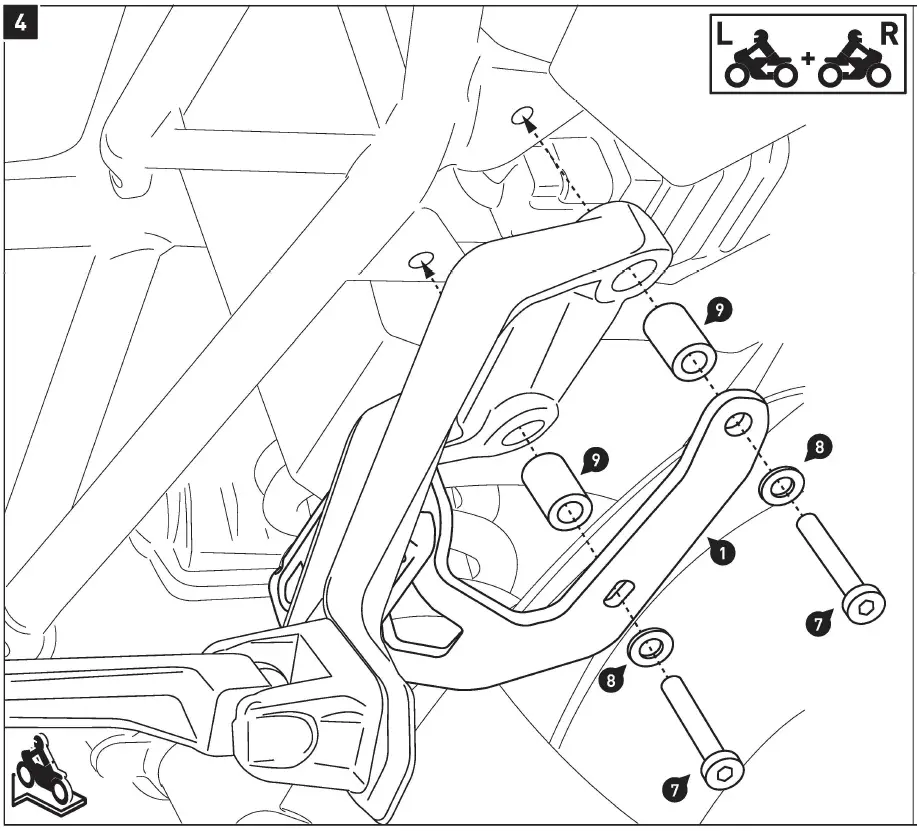 4

L + R

9

9

8

1

7

8

7