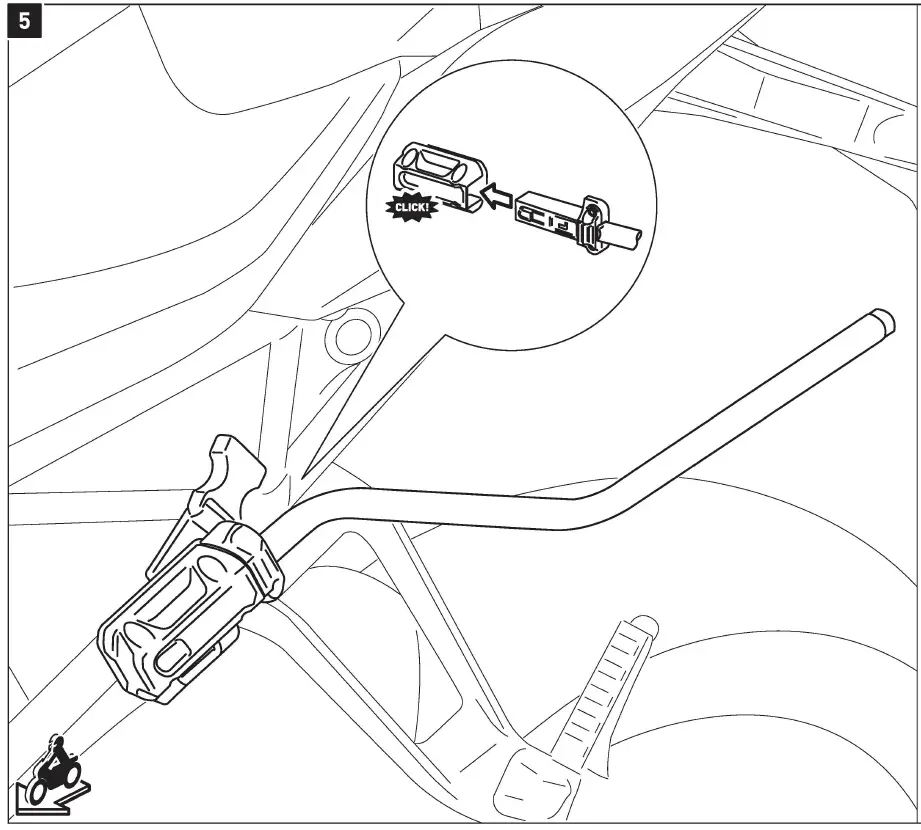 5

CLICK!