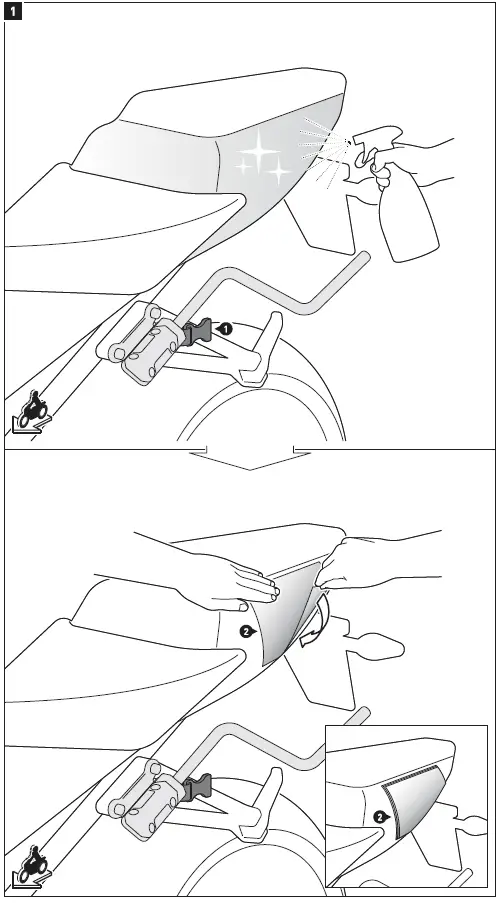 1

1

2

2