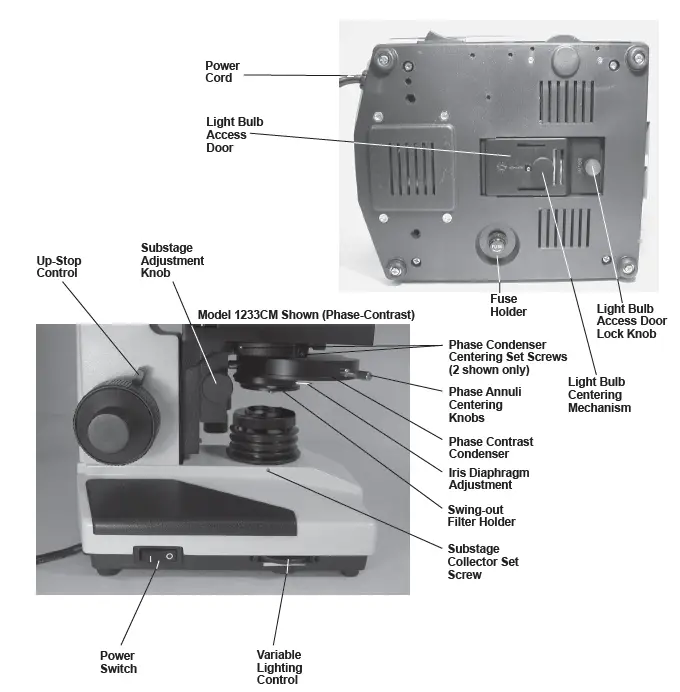 Power Cord

Light Bulb Access Door

Fuse Holder

Light Bulb Access Door Lock Knob

Light Bulb Centering Mechanism

Up-Stop Control

Substage Adjustment Knob

Model 1233CM Shown (Phase-Contrast)

Phase Condenser Centering Set Screws (2 shown only)

Phase Annuli Centering Knobs

Phase Contrast Condenser

Iris Diaphragm Adjustment

Swing-out Filter Holder

Substage Collector Set Screw

Power Switch

Variable Lighting Control