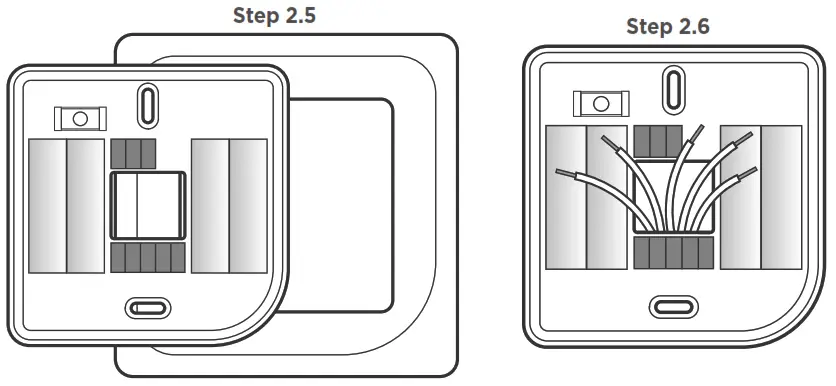 Step 2.5

Step 2.6