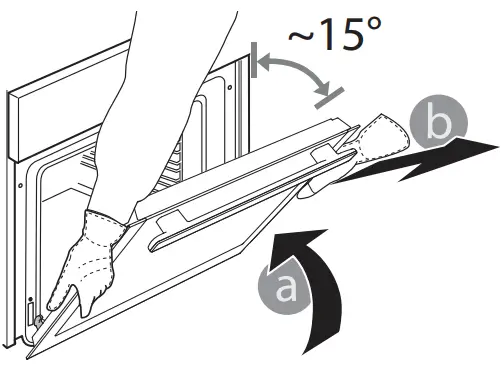 ~15°

b

a