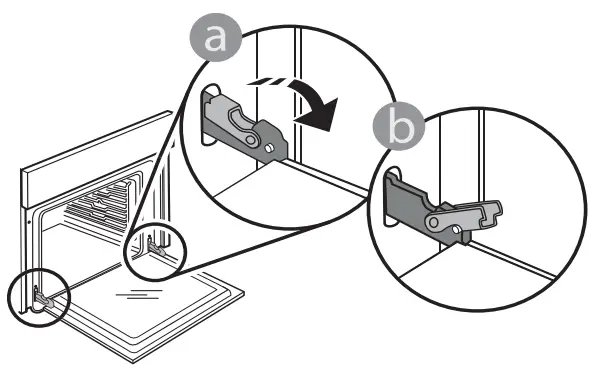 a
b