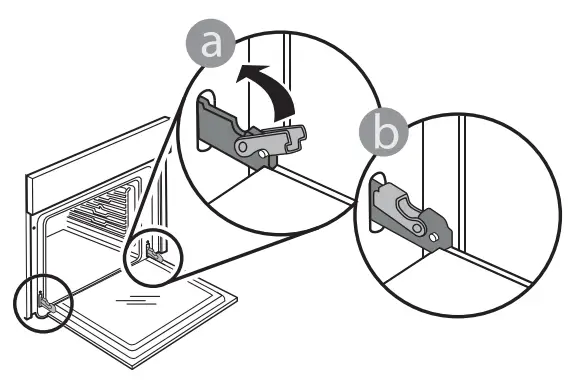 a

b