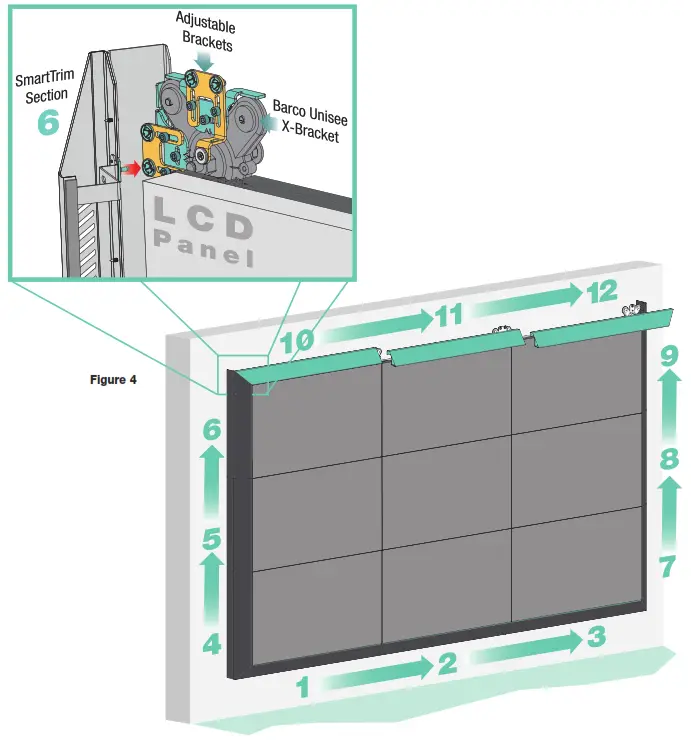 Adjustable Brackets

SmartTrim Section
6

Barco Unisee X-Bracket

LCD Panel

Figure 4

10
11
12

9
8
7

6
5
4

1
2
3