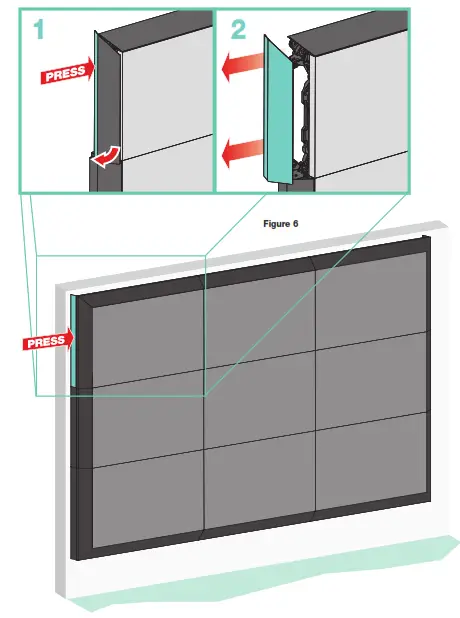 1

PRESS

2

Figure 6

PRESS