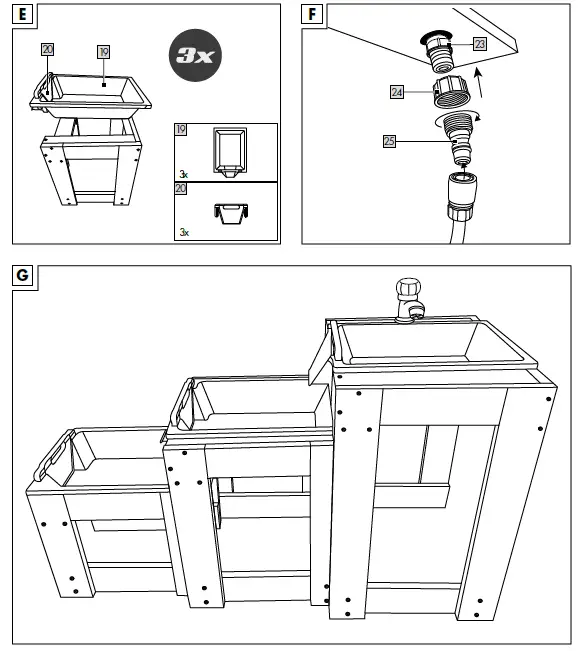 E

20

19

3x

19

3x

20

3x

F

23

24

25

G