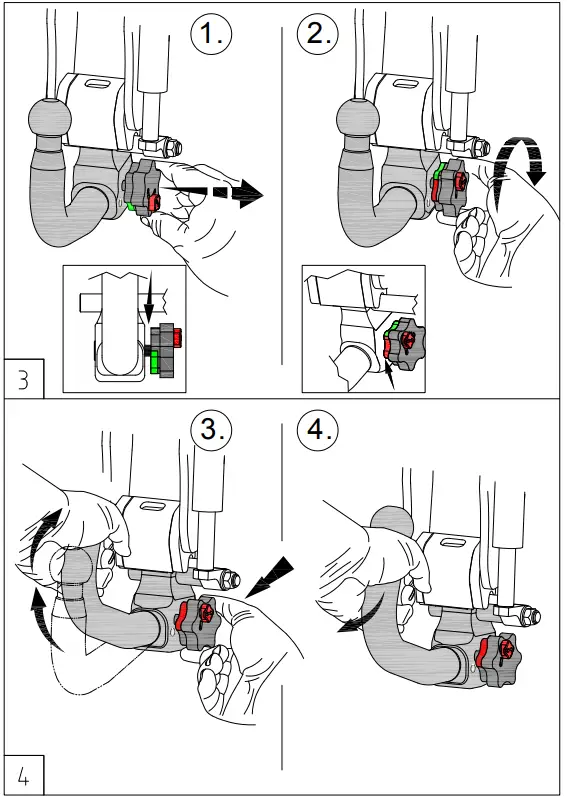 1.

2.

3

3.

4.

4