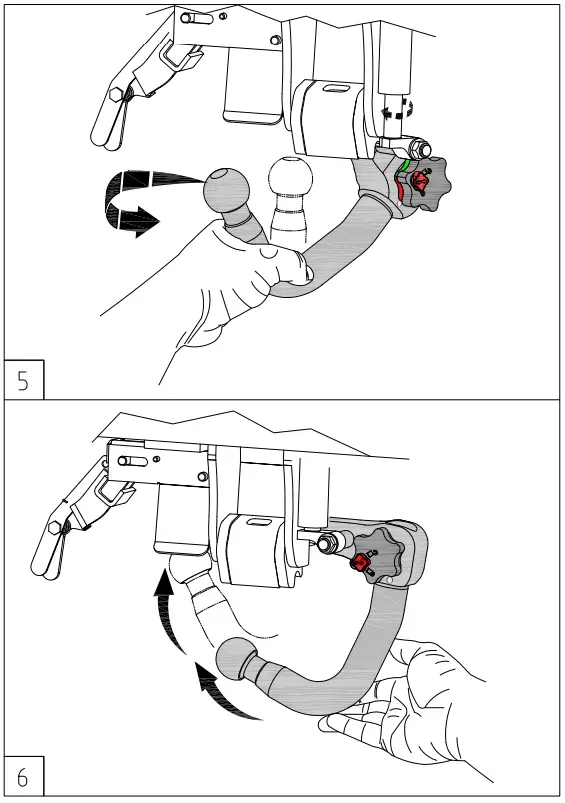 5

6