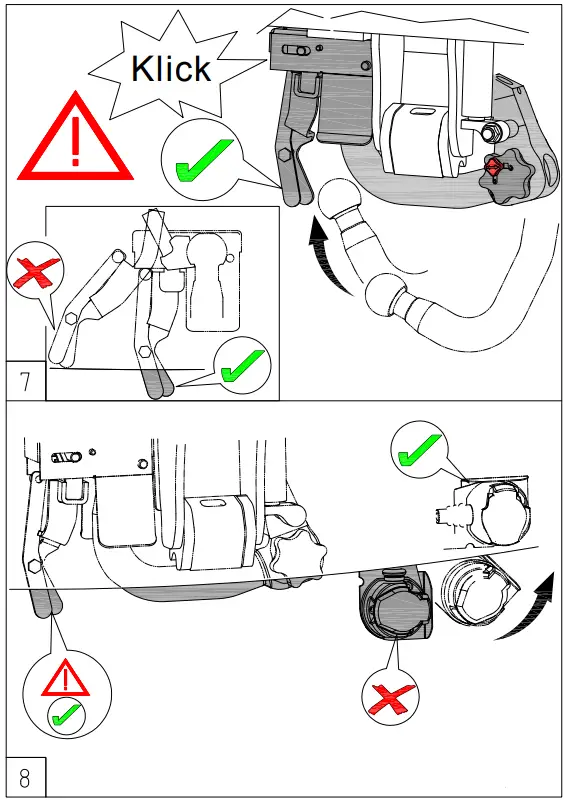 Klick

7

8