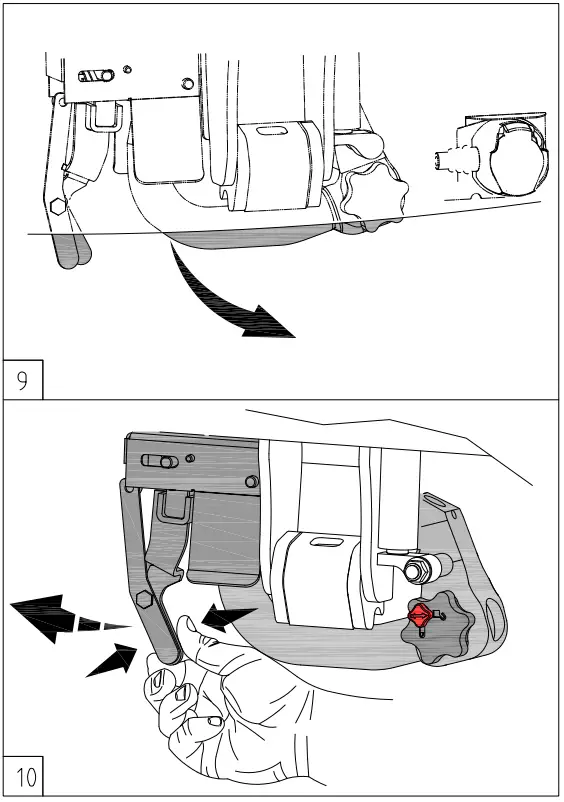 9

10