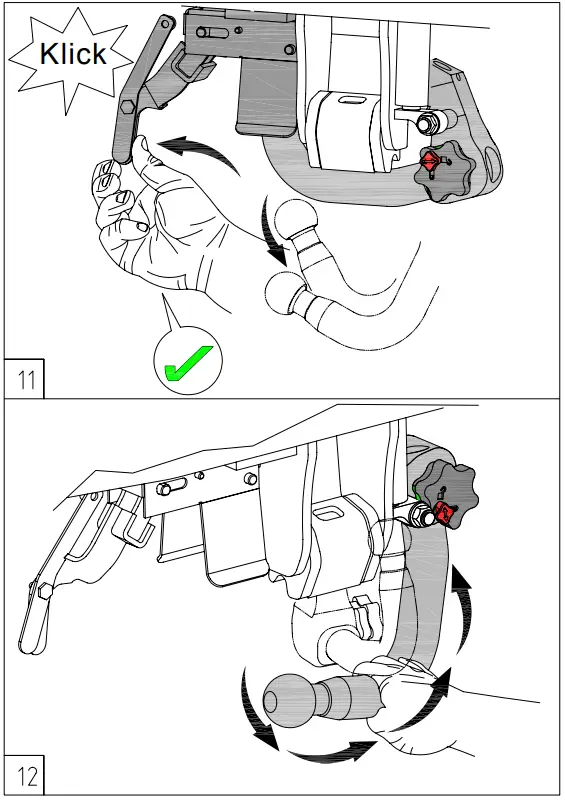 Klick

11

12