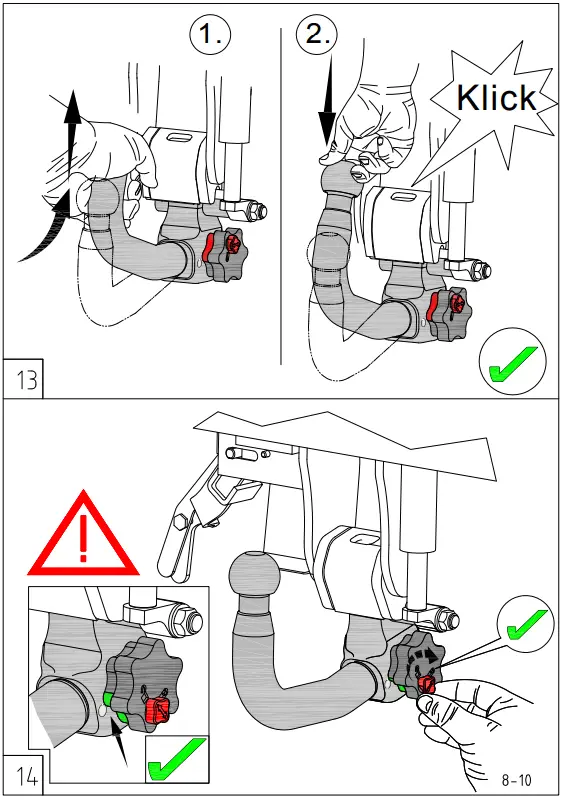 1.

2.

Klick

13

14

8-10