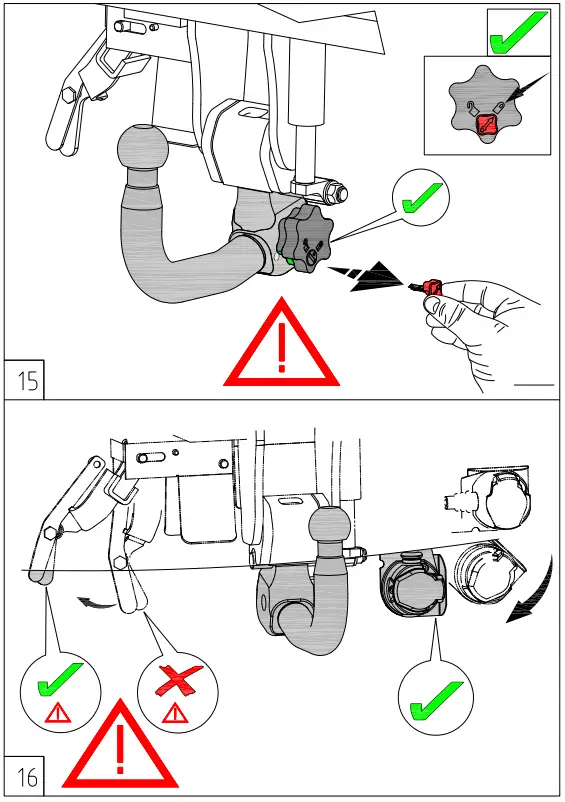 15

16