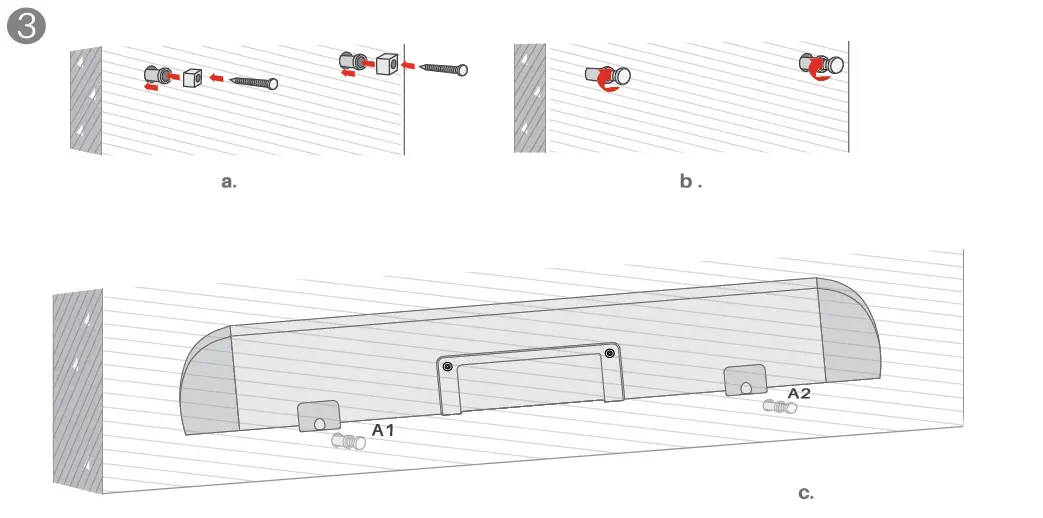 3

a.

b .

A1

A2

c.