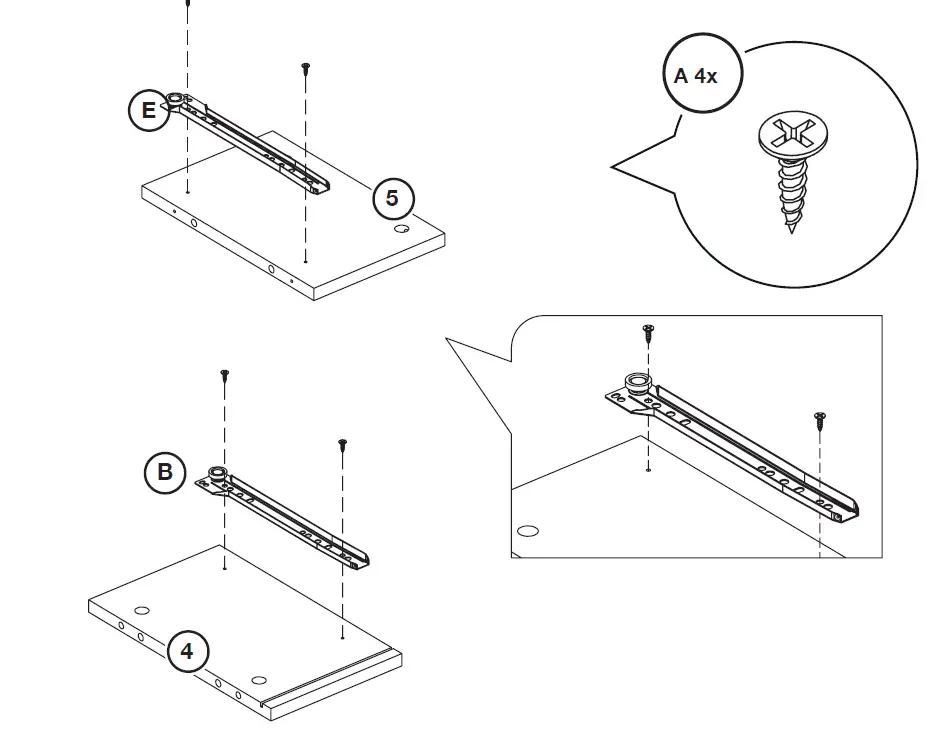 E

5

A 4x

B

4