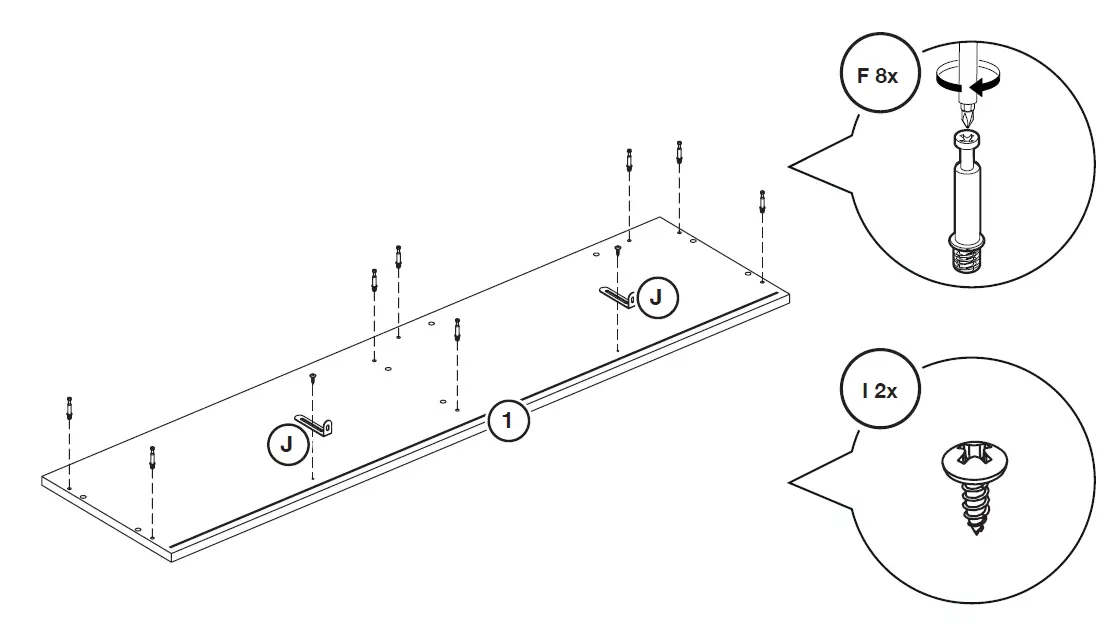 F 8x

J

J

1

I 2x