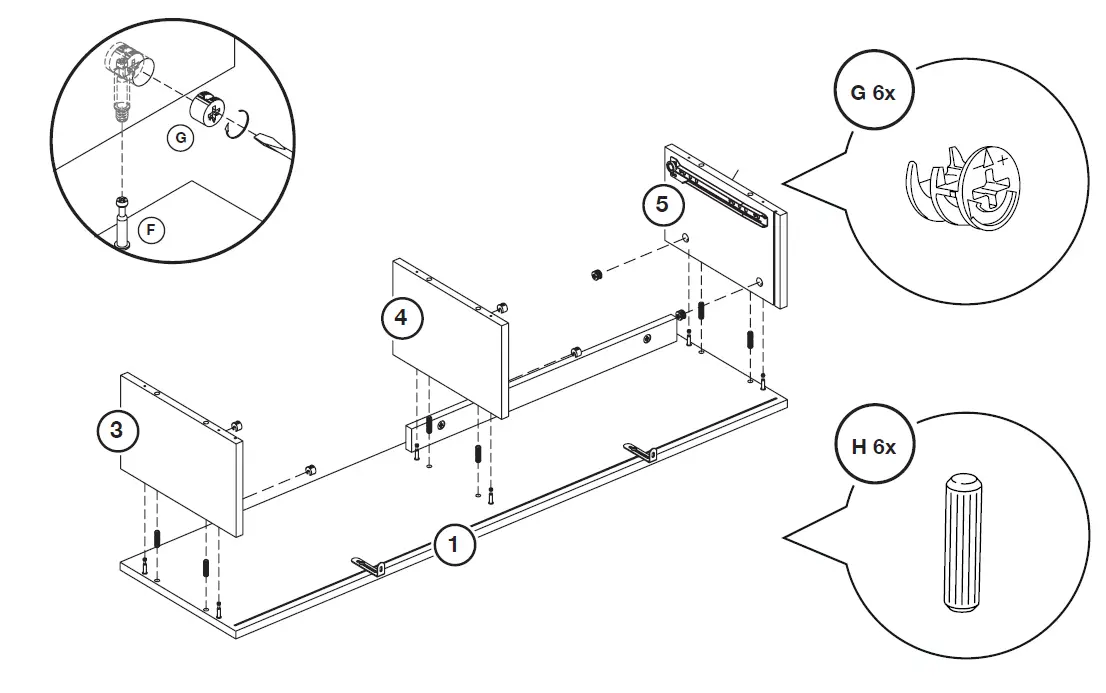 G
F
G 6x
5
4
3
1
H 6x