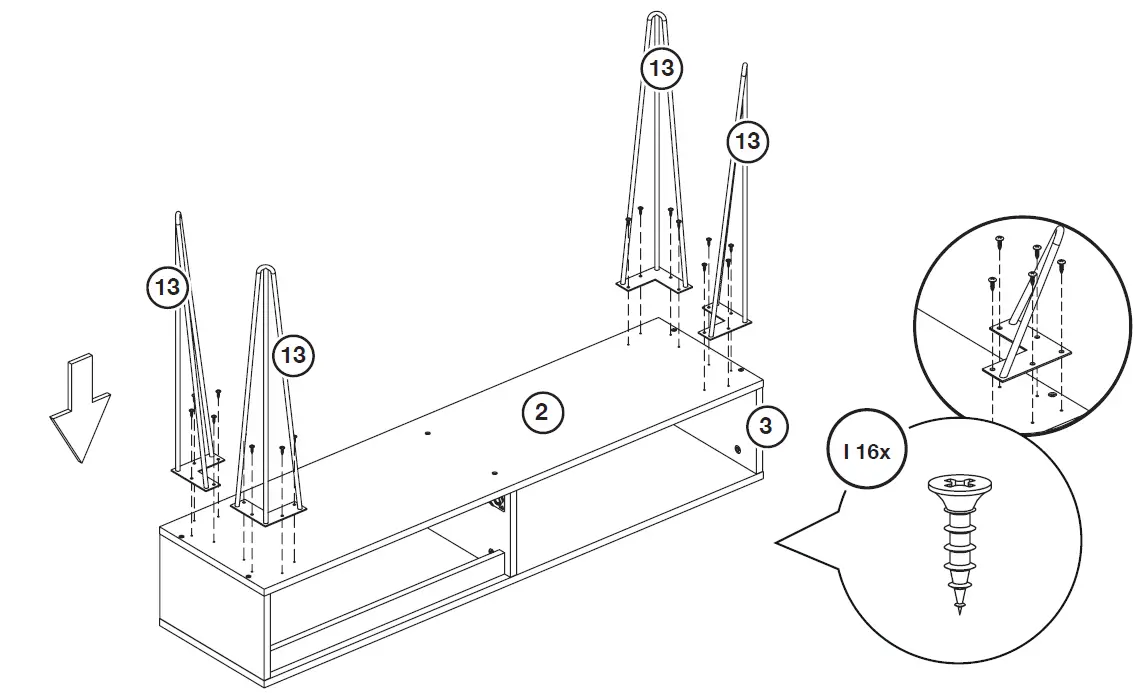 13

13

13

13

2

3

I 16x