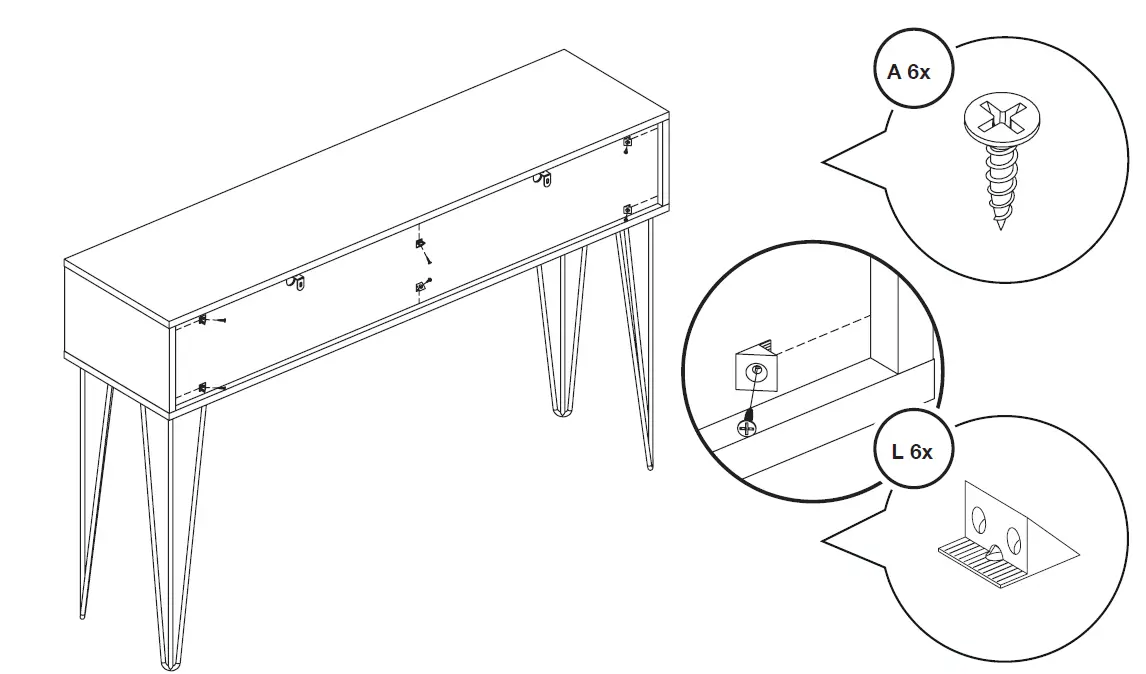 A 6x

L 6x