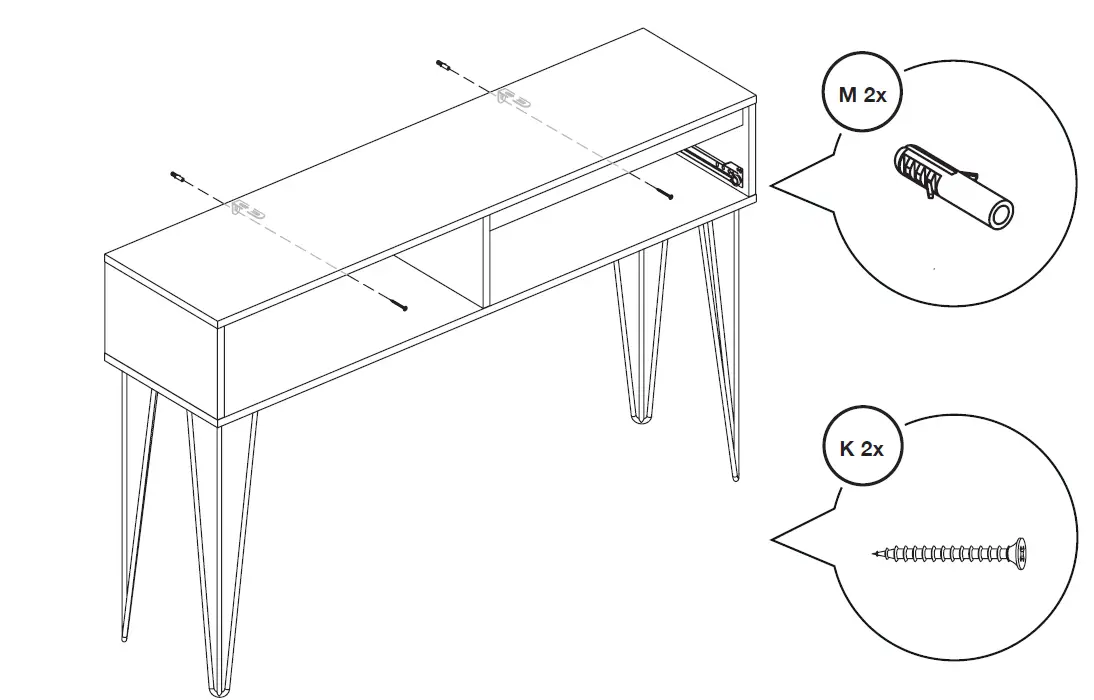 M 2x

K 2x