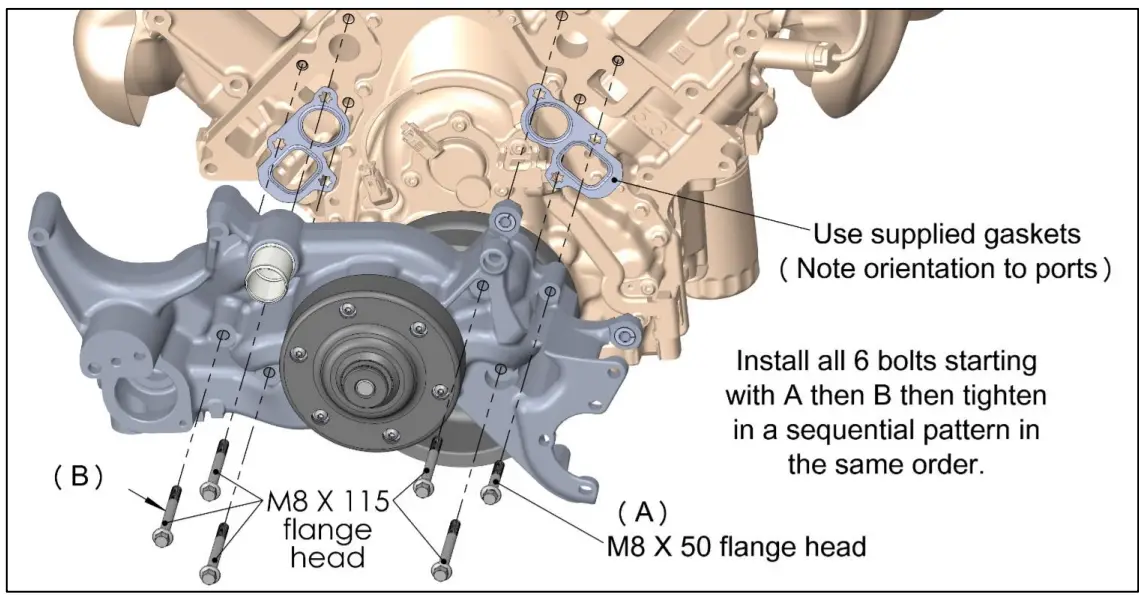 Use supplied gaskets
( Note orientation to ports )

Install all 6 bolts starting with A then B then tighten in a sequential pattern in the same order.

( B )

M8 X 115 flange head

( A )

M8 X 50 flange head