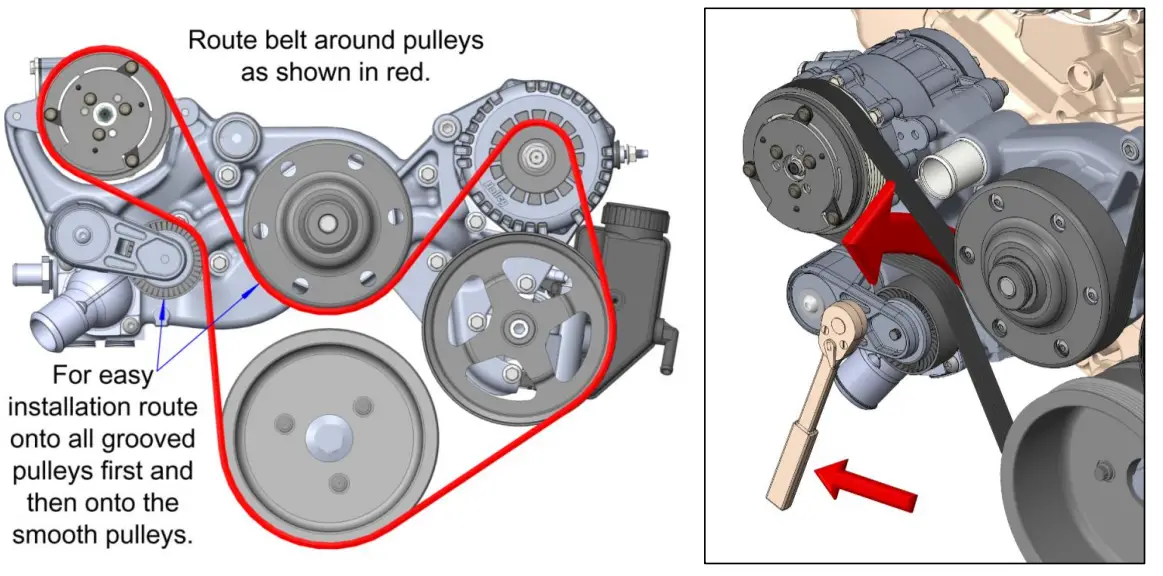 Route belt around pulleys as shown in red.

For easy installation route onto all grooved pulleys first and then onto the smooth pulleys.