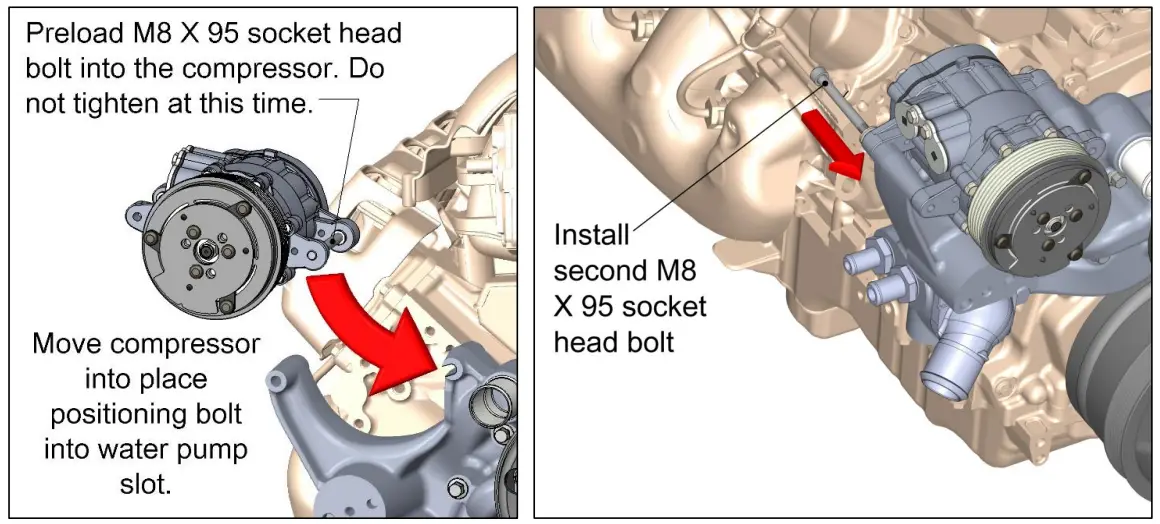 Preload M8 X 95 socket head bolt into the compressor. Do not tighten at this time.

Move compressor into place positioning bolt into water pump slot.

Install second M8 X 95 socket head bolt