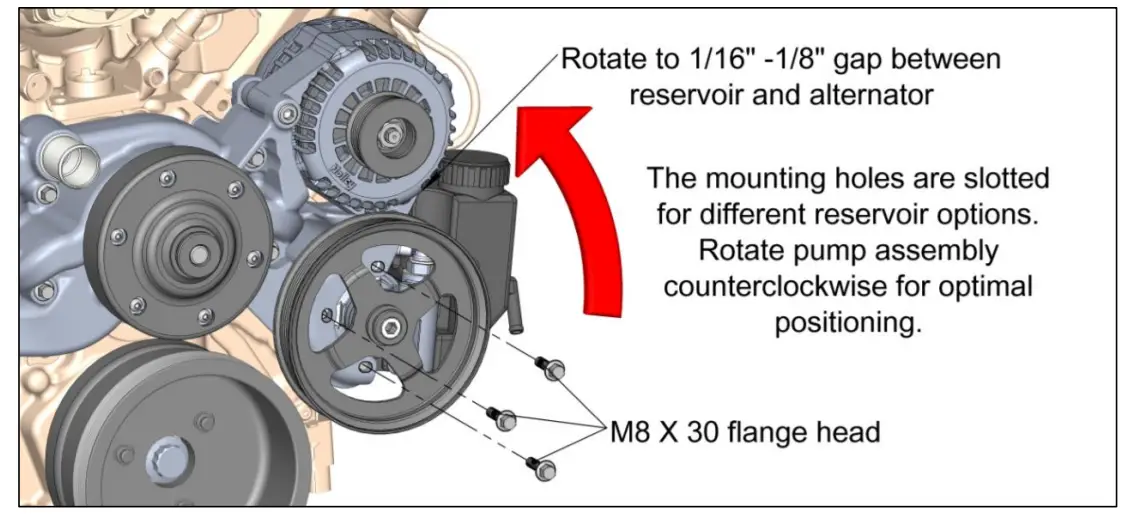 Rotate to 1/16" -1/8" gap between reservoir and alternator

The mounting holes are slotted for different reservoir options. Rotate pump assembly counterclockwise for optimal positioning.

M8 X 30 flange head