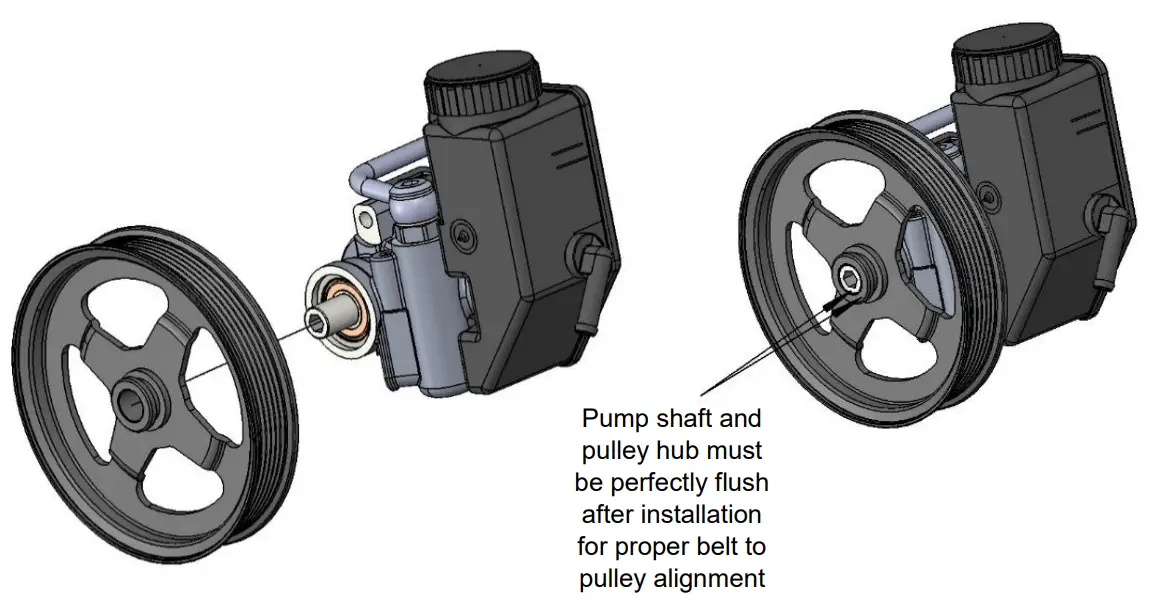 Pump shaft and pulley hub must be perfectly flush after installation for proper belt to pulley alignment