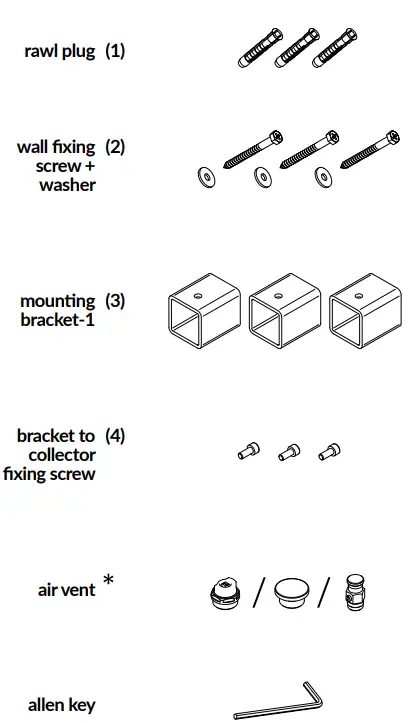 rawl plug (1)

wall fixing screw + washer (2)

mounting bracket-1 (3)

bracket to collector fixing screw (4)

air vent *

/ /

allen key