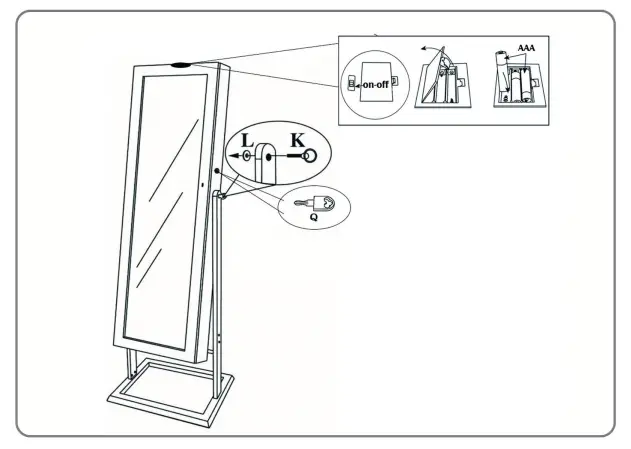 on-off

AAA

L

K

Q