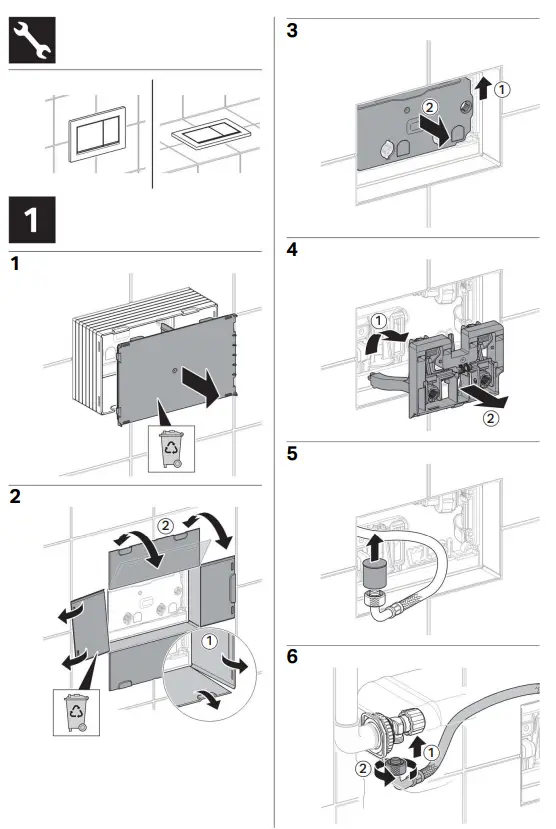 1

1

2

②

①

3

①

②

4

①

②

5

6

①

②