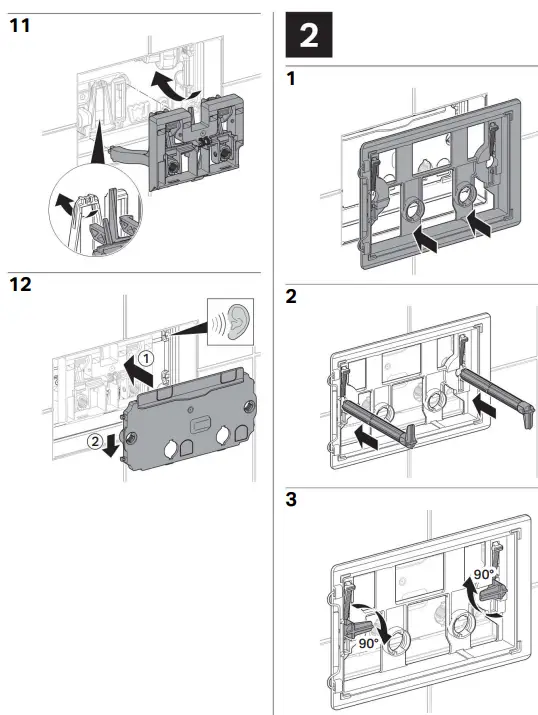 11

12

①

②

2

1

2

3

90°

90°