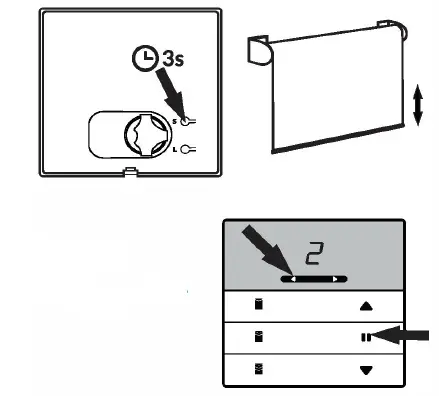 3s
S
L
2