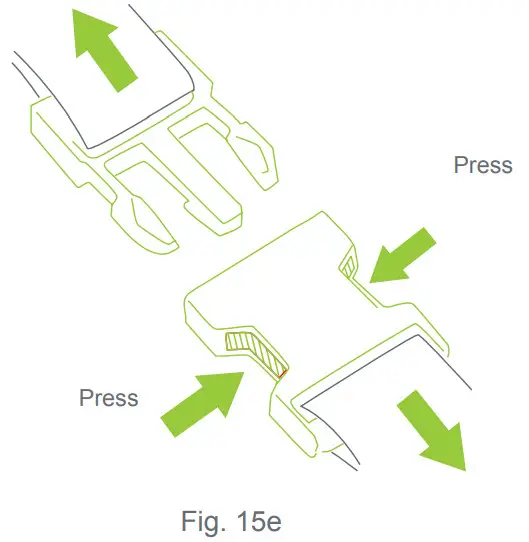 Press

Press

Fig. 15e