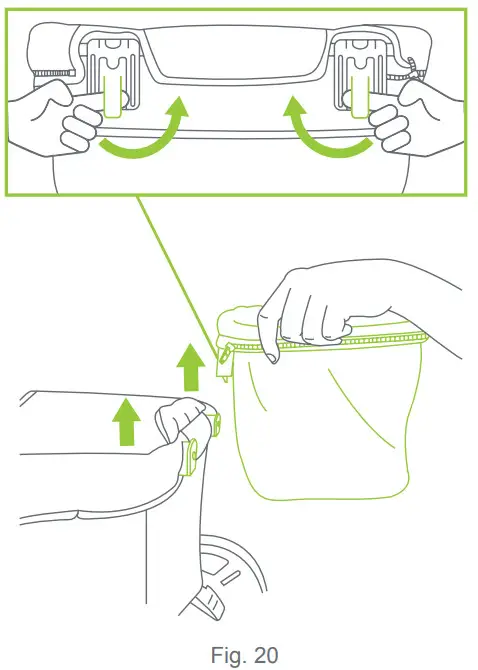 Fig. 20