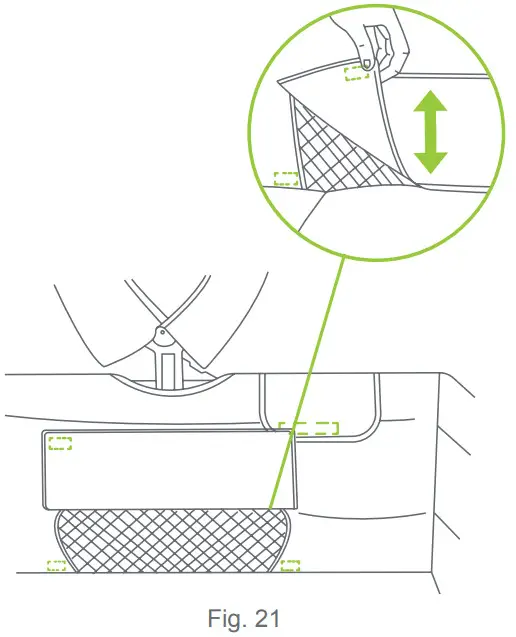 Fig. 21