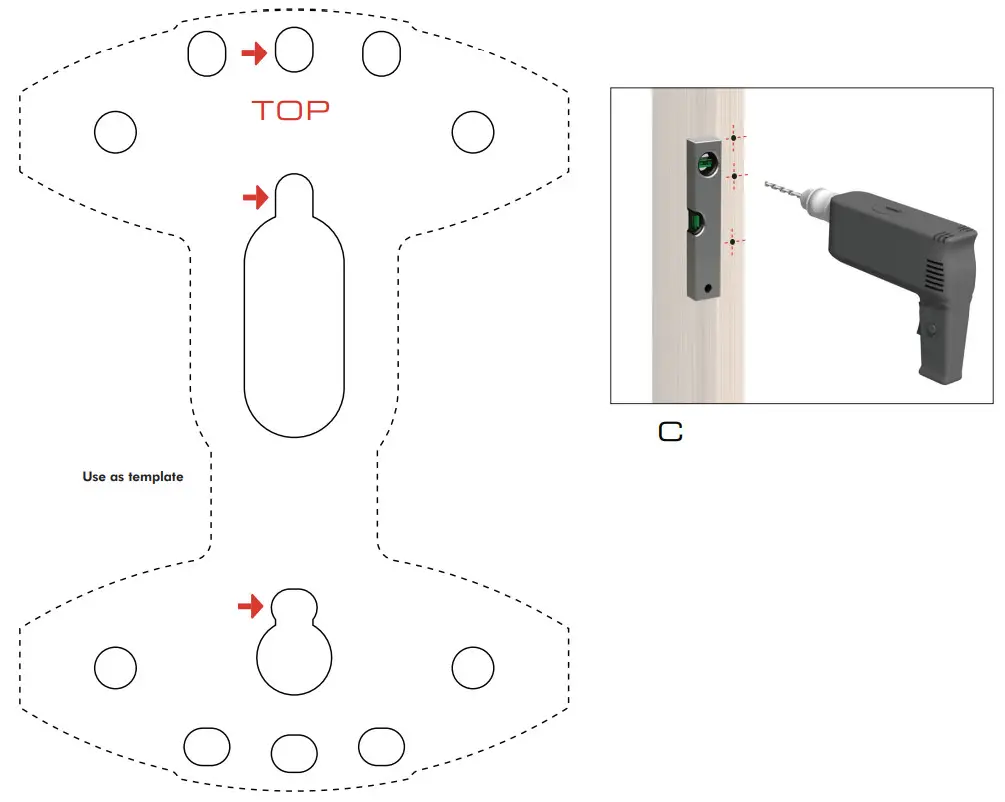 TOP

Use as template

C