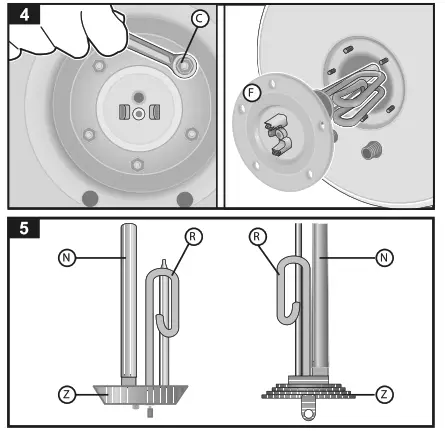 4
C
F
5
N
R
Z
R
N
Z