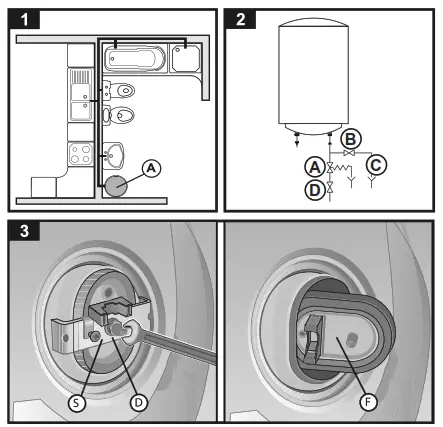 1

A

2

B

A

C

D

3

S

D

F