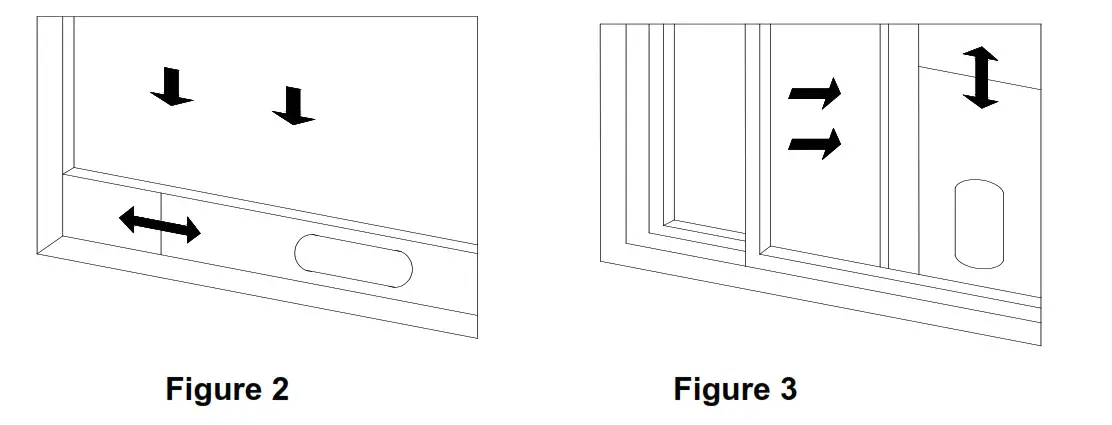 Figure 2

Figure 3