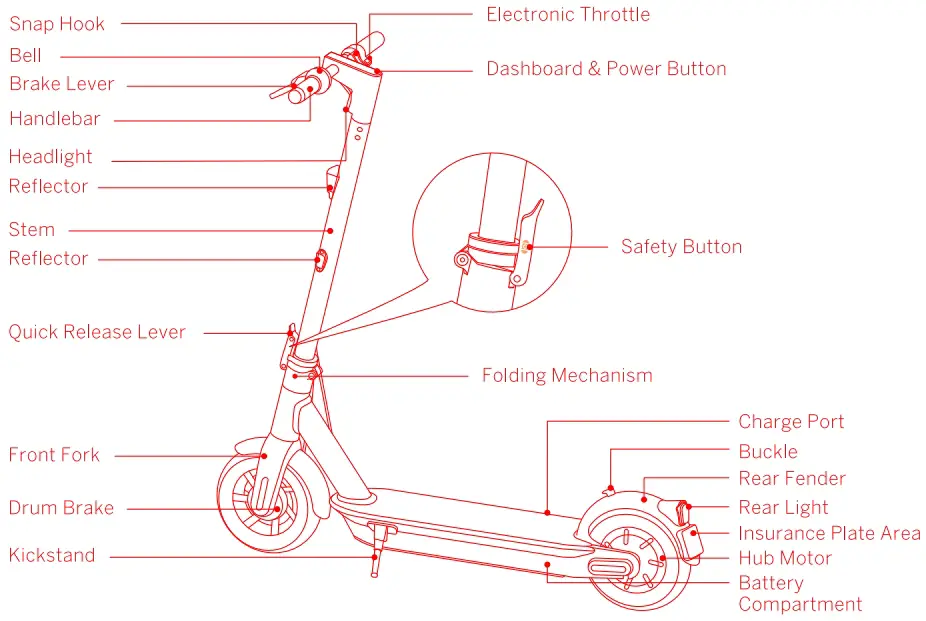 Snap Hook
Bell
Brake Lever
Handlebar
Headlight
Reflector
Stem
Reflector
Quick Release Lever
Front Fork
Drum Brake
Kickstand

Electronic Throttle
Dashboard & Power Button
Safety Button
Folding Mechanism
Charge Port
Buckle
Rear Fender
Rear Light
Insurance Plate Area
Hub Motor
Battery Compartment